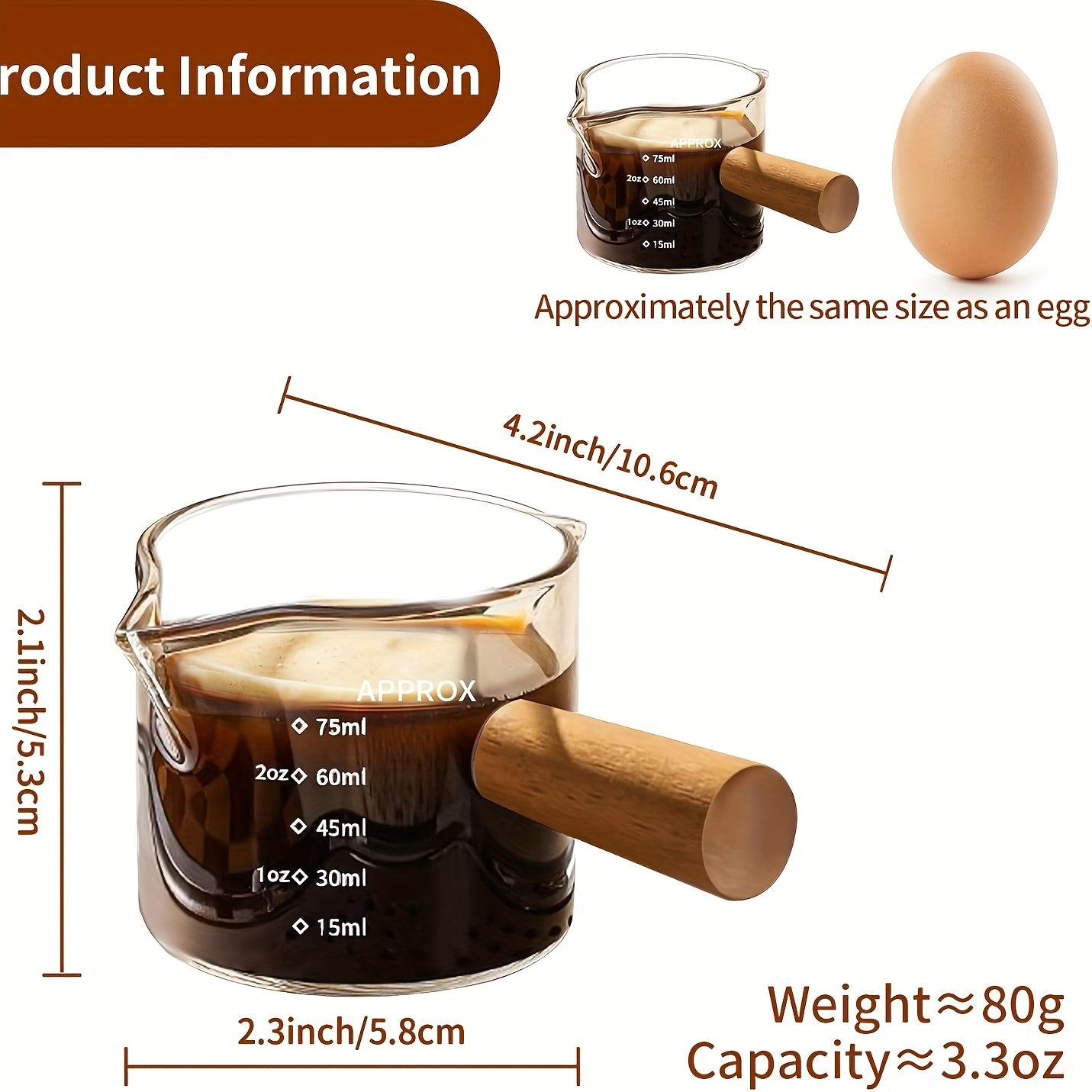 roduct Information

APPROX
75ml
2oz 60ml
45ml
1oz 30ml
15ml

Approximately the same size as an egg

4.2inch/10.6cm

2.1inch/5.3cm

APPROX
75ml
2oz 60ml
45ml
1oz 30ml
15ml

2.3inch/5.8cm

Weight≈80g
Capacity≈3.3oz